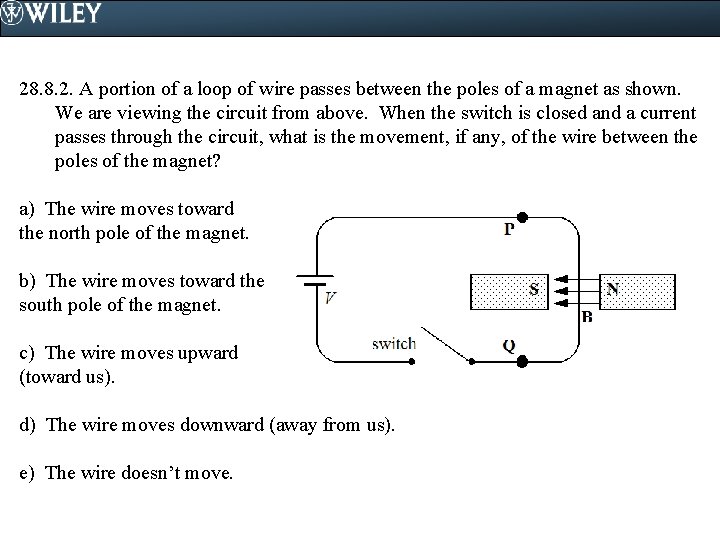 WILEY

28.8.2. A portion of a loop of wire passes between the poles of a magnet as shown. We are viewing the circuit from above. When the switch is closed and a current passes through the circuit, what is the movement, if any, of the wire between the poles of the magnet?

a) The wire moves toward the north pole of the magnet.

b) The wire moves toward the south pole of the magnet.

c) The wire moves upward (toward us).

d) The wire moves downward (away from us).

e) The wire doesn't move.

P
V
S
N
B
switch
Q