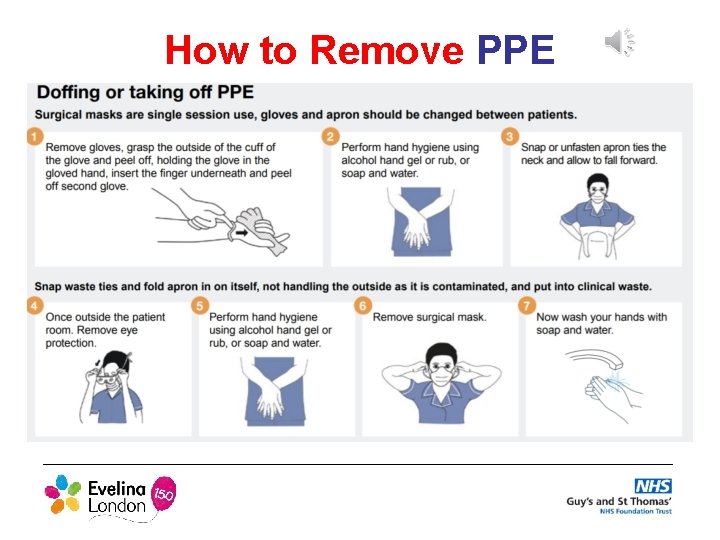 How to Remove PPE

Doffing or taking off PPE

Surgical masks are single session use, gloves and apron should be changed between patients.

1 Remove gloves, grasp the outside of the cuff of the glove and peel off, holding the glove in the gloved hand, insert the finger underneath and peel off second glove.

2 Perform hand hygiene using alcohol hand gel or rub, or soap and water.

3 Snap or unfasten apron ties the neck and allow to fall forward.

Snap waste ties and fold apron in on itself, not handling the outside as it is contaminated, and put into clinical waste.

4 Once outside the patient room. Remove eye protection.

5 Perform hand hygiene using alcohol hand gel or rub, or soap and water.

6 Remove surgical mask.

7 Now wash your hands with soap and water.

Evelina London 150

NHS
Guy's and St Thomas'
NHS Foundation Trust