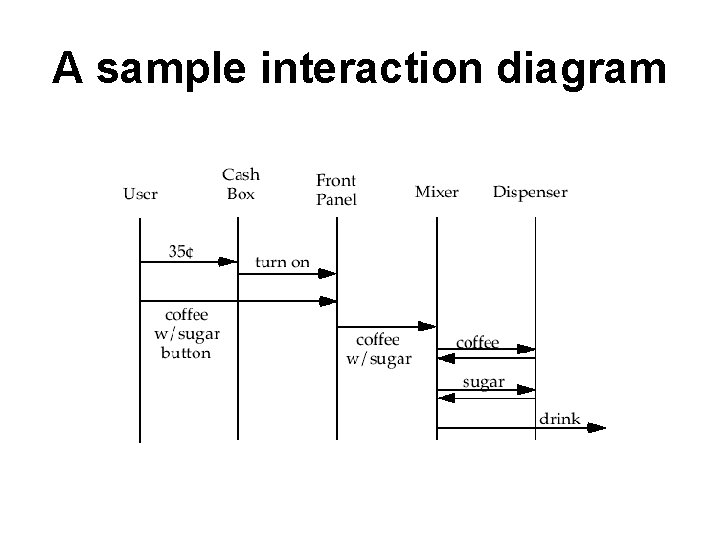 A sample interaction diagram

User

Cash Box

Front Panel

Mixer

Dispenser

35¢

turn on

coffee w/sugar button

coffee w/sugar

coffee

sugar

drink