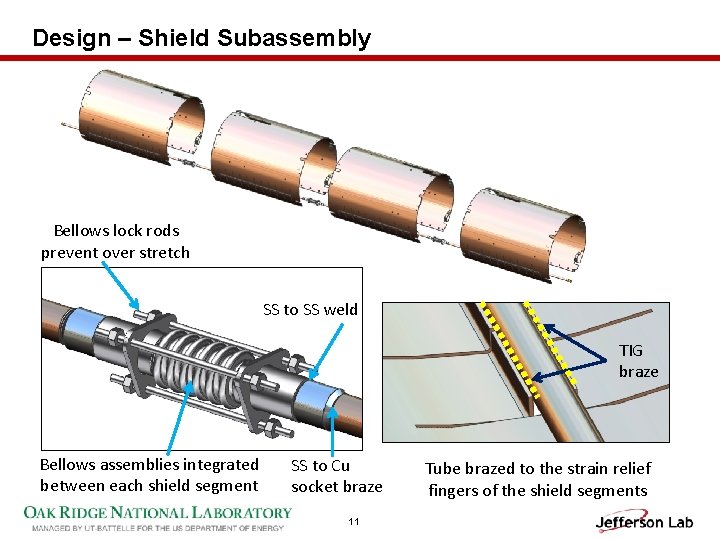 Design – Shield Subassembly

Bellows lock rods prevent over stretch

SS to SS weld

TIG braze

Bellows assemblies integrated between each shield segment

SS to Cu socket braze

Tube brazed to the strain relief fingers of the shield segments

OAK RIDGE NATIONAL LABORATORY
MANAGED BY UT-BATTELLE FOR THE US DEPARTMENT OF ENERGY

11

Jefferson Lab