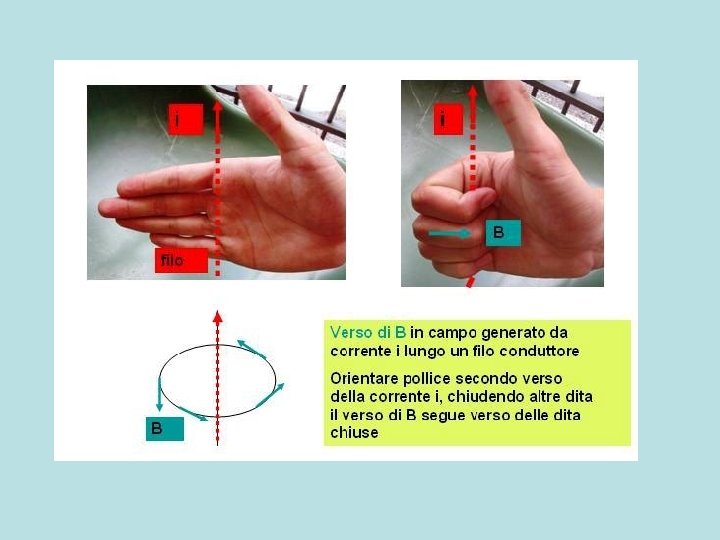 i

filo

i

B

B

Verso di B in campo generato da corrente i lungo un filo conduttore

Orientare pollice secondo verso della corrente i, chiudendo altre dita il verso di B segue verso delle dita chiuse