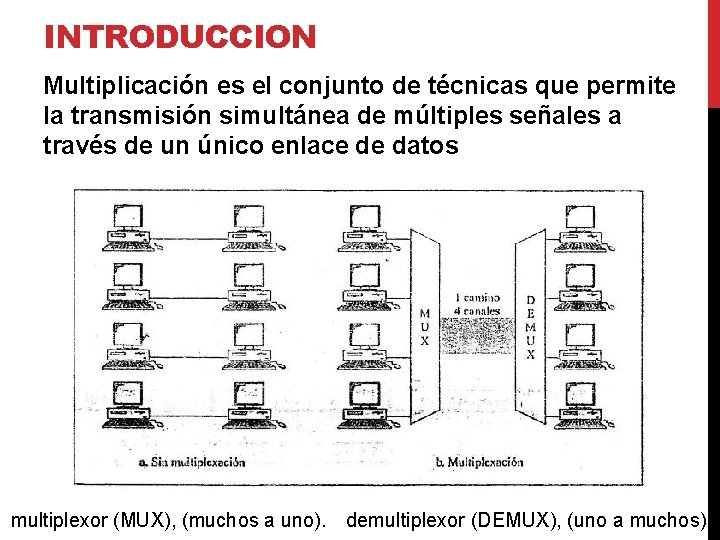 INTRODUCCION

Multiplicación es el conjunto de técnicas que permite la transmisión simultánea de múltiples señales a través de un único enlace de datos

MUX

1 camino
4 canales

DEMUX

a. Sin multiplexación

b. Multiplexación

multiplexor (MUX), (muchos a uno). demultiplexor (DEMUX), (uno a muchos)