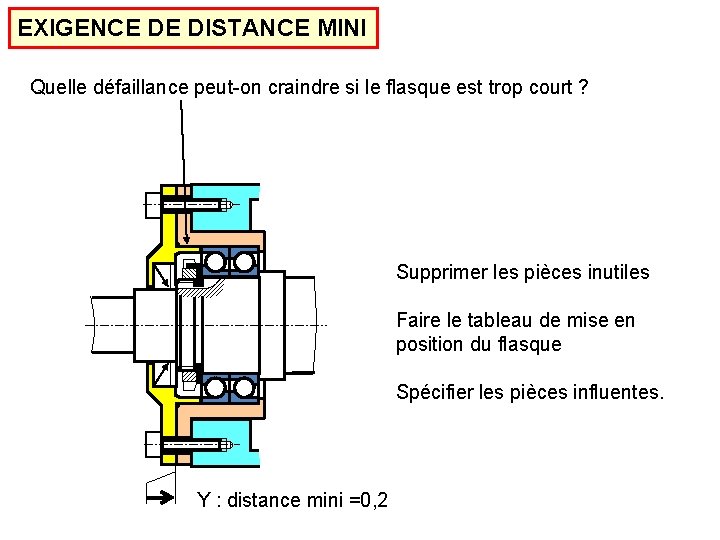 EXIGENCE DE DISTANCE MINI

Quelle défaillance peut-on craindre si le flasque est trop court ?

Supprimer les pièces inutiles

Faire le tableau de mise en position du flasque

Spécifier les pièces influentes.

Y : distance mini =0,2