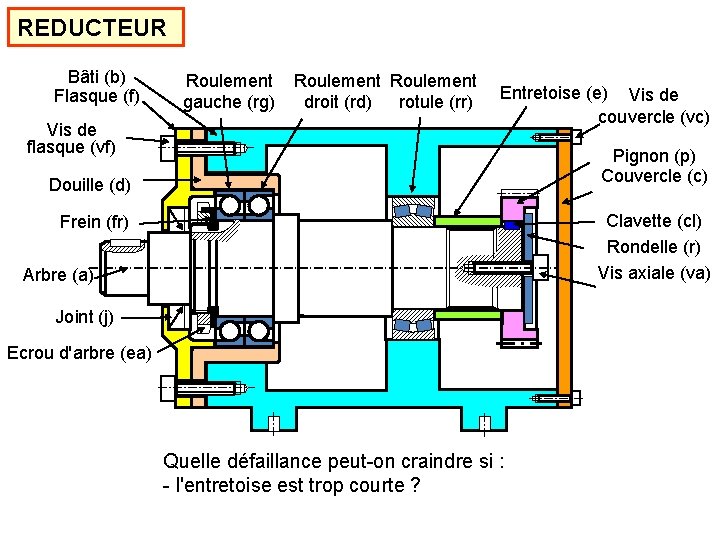 REDUCTEUR

Bâti (b)
Flasque (f)
Vis de flasque (vf)
Douille (d)
Frein (fr)
Arbre (a)
Joint (j)
Ecrou d'arbre (ea)

Roulement gauche (rg)
Roulement droit (rd)
Roulement rotule (rr)
Entretoise (e)
Vis de couvercle (vc)
Pignon (p)
Couvercle (c)
Clavette (cl)
Rondelle (r)
Vis axiale (va)

Quelle défaillance peut-on craindre si :
- l'entretoise est trop courte ?