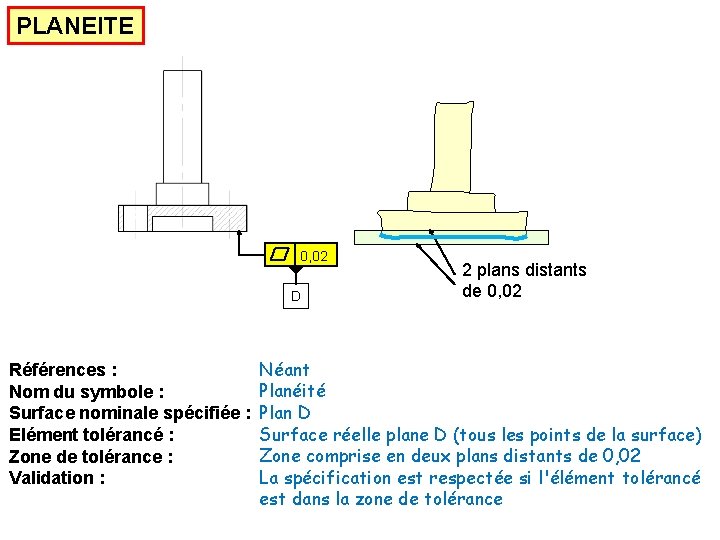 PLANEITE

0,02

D

2 plans distants de 0,02

Références : Néant
Nom du symbole : Planéité
Surface nominale spécifiée : Plan D
Elément tolérancé : Surface réelle plane D (tous les points de la surface)
Zone de tolérance : Zone comprise en deux plans distants de 0,02
Validation : La spécification est respectée si l'élément tolérancé est dans la zone de tolérance