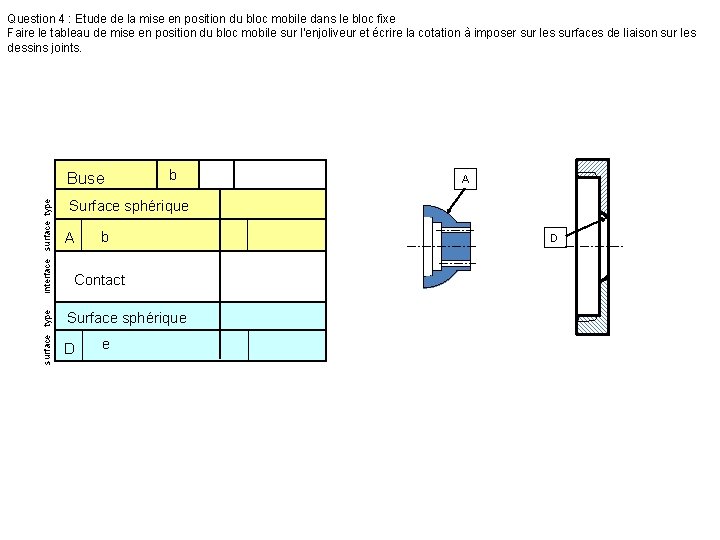 Question 4 : Etude de la mise en position du bloc mobile dans le bloc fixe
Faire le tableau de mise en position du bloc mobile sur l'enjoliveur et écrire la cotation à imposer sur les surfaces de liaison sur les dessins joints.

| | Buse | b | | |
|---|---|---|---|---|
| type | Surface sphérique | | | |
| surface | A | b | | |
| interface | Contact | | | |
| type | Surface sphérique | | | |
| surface | D | e | | |

A

D