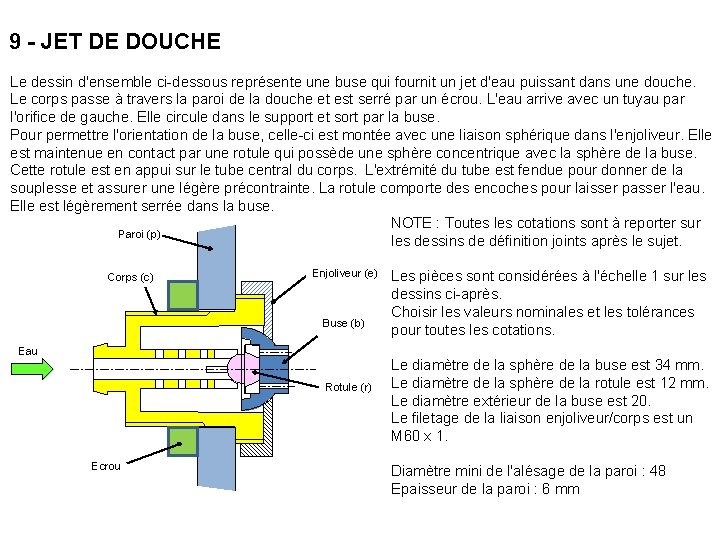 9 - JET DE DOUCHE

Le dessin d'ensemble ci-dessous représente une buse qui fournit un jet d'eau puissant dans une douche. Le corps passe à travers la paroi de la douche et est serré par un écrou. L'eau arrive avec un tuyau par l'orifice de gauche. Elle circule dans le support et sort par la buse.
Pour permettre l'orientation de la buse, celle-ci est montée avec une liaison sphérique dans l'enjoliveur. Elle est maintenue en contact par une rotule qui possède une sphère concentrique avec la sphère de la buse. Cette rotule est en appui sur le tube central du corps. L'extrémité du tube est fendue pour donner de la souplesse et assurer une légère précontrainte. La rotule comporte des encoches pour laisser passer l'eau. Elle est légèrement serrée dans la buse.

Paroi (p)
Corps (c)
Enjoliveur (e)
Buse (b)
Eau
Rotule (r)
Ecrou

NOTE : Toutes les cotations sont à reporter sur les dessins de définition joints après le sujet.

Les pièces sont considérées à l'échelle 1 sur les dessins ci-après.
Choisir les valeurs nominales et les tolérances pour toutes les cotations.

Le diamètre de la sphère de la buse est 34 mm.
Le diamètre de la sphère de la rotule est 12 mm.
Le diamètre extérieur de la buse est 20.
Le filetage de la liaison enjoliveur/corps est un M60 x 1.

Diamètre mini de l'alésage de la paroi : 48
Epaisseur de la paroi : 6 mm