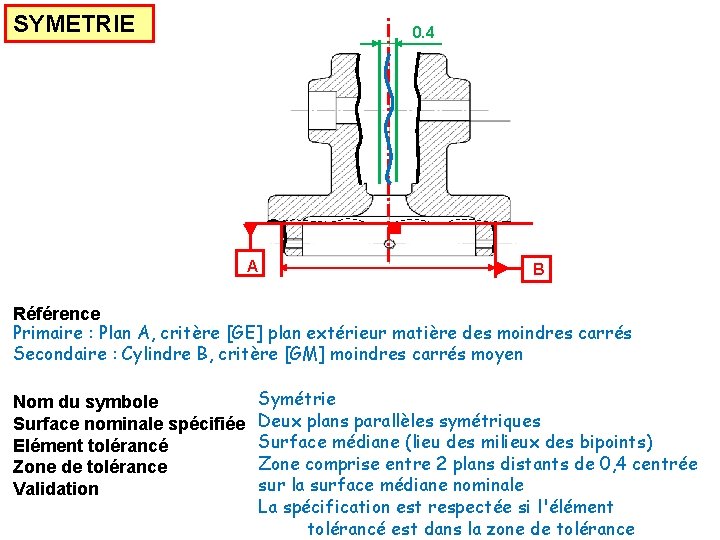 SYMETRIE

0.4

A

B

Référence
Primaire : Plan A, critère [GE] plan extérieur matière des moindres carrés
Secondaire : Cylindre B, critère [GM] moindres carrés moyen

Nom du symbole
Surface nominale spécifiée
Elément tolérancé
Zone de tolérance
Validation

Symétrie
Deux plans parallèles symétriques
Surface médiane (lieu des milieux des bipoints)
Zone comprise entre 2 plans distants de 0,4 centrée sur la surface médiane nominale
La spécification est respectée si l'élément tolérancé est dans la zone de tolérance