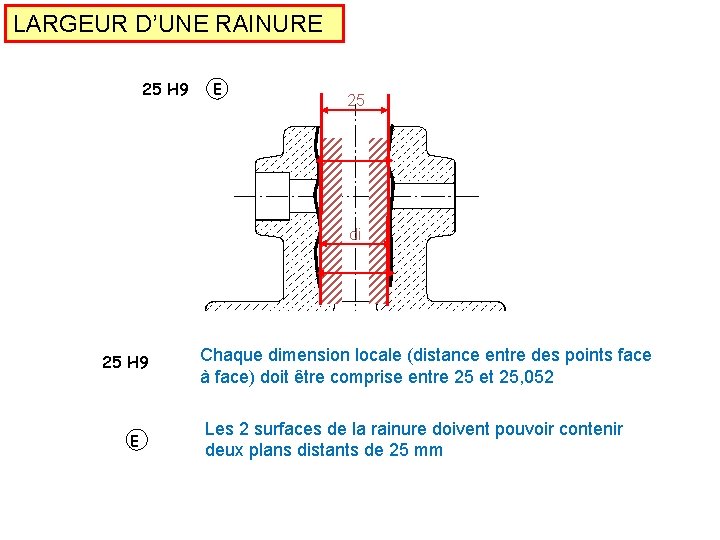 LARGEUR D'UNE RAINURE

25 H9 Ⓔ

25

di

25 H9

Chaque dimension locale (distance entre des points face à face) doit être comprise entre 25 et 25,052

Ⓔ

Les 2 surfaces de la rainure doivent pouvoir contenir deux plans distants de 25 mm