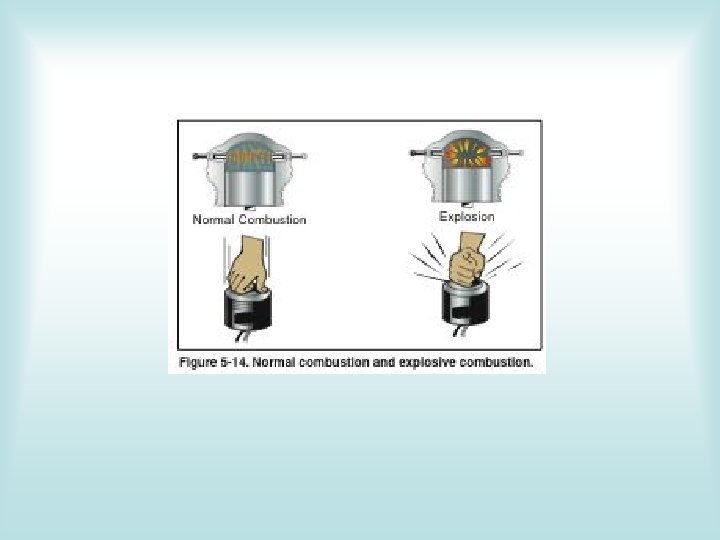 Normal Combustion

Explosion

Figure 5-14. Normal combustion and explosive combustion.