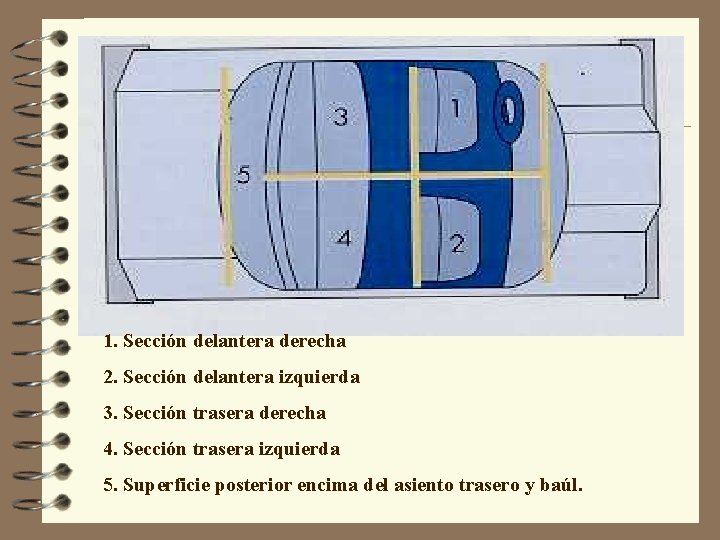 3

1

5

4

2

1. Sección delantera derecha

2. Sección delantera izquierda

3. Sección trasera derecha

4. Sección trasera izquierda

5. Superficie posterior encima del asiento trasero y baúl.