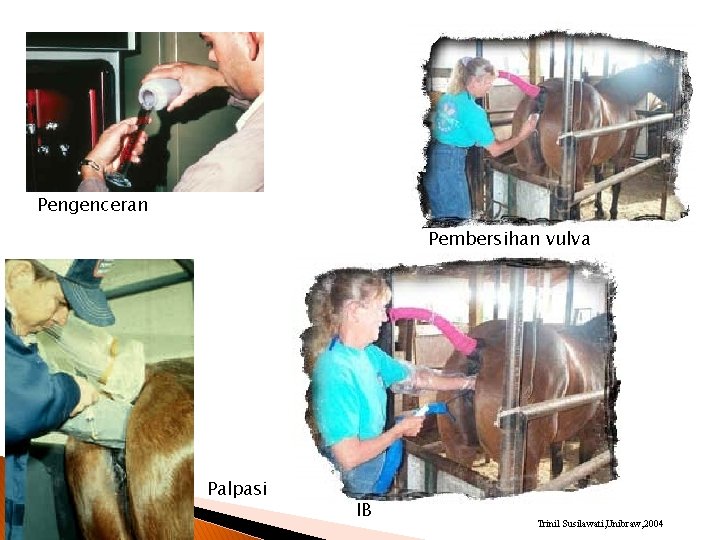 Pengenceran

Pembersihan vulva

Palpasi

IB

Trinil Susilawati,Unibraw,2004