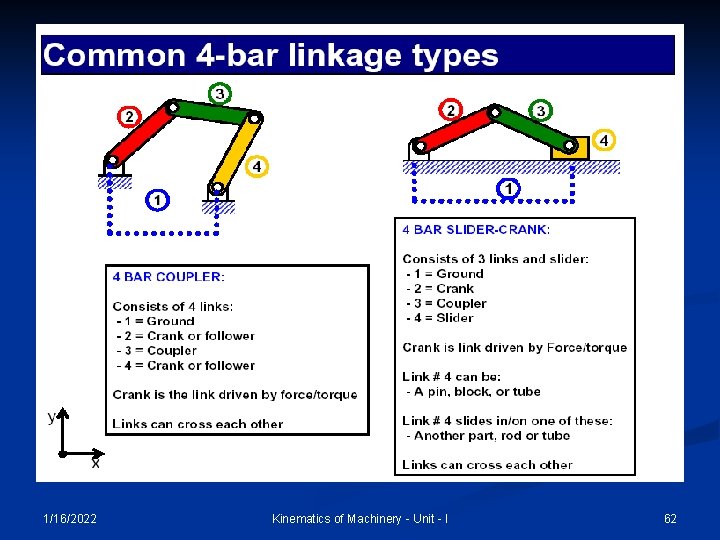 Common 4-bar linkage types

2
3
4
1

2
3
4
1

4 BAR COUPLER:

Consists of 4 links:
- 1 = Ground
- 2 = Crank or follower
- 3 = Coupler
- 4 = Crank or follower

Crank is the link driven by force/torque

Links can cross each other

y
x

4 BAR SLIDER-CRANK:

Consists of 3 links and slider:
- 1 = Ground
- 2 = Crank
- 3 = Coupler
- 4 = Slider

Crank is link driven by Force/torque

Link # 4 can be:
- A pin, block, or tube

Link # 4 slides in/on one of these:
- Another part, rod or tube

Links can cross each other

1/16/2022
Kinematics of Machinery - Unit - I
62