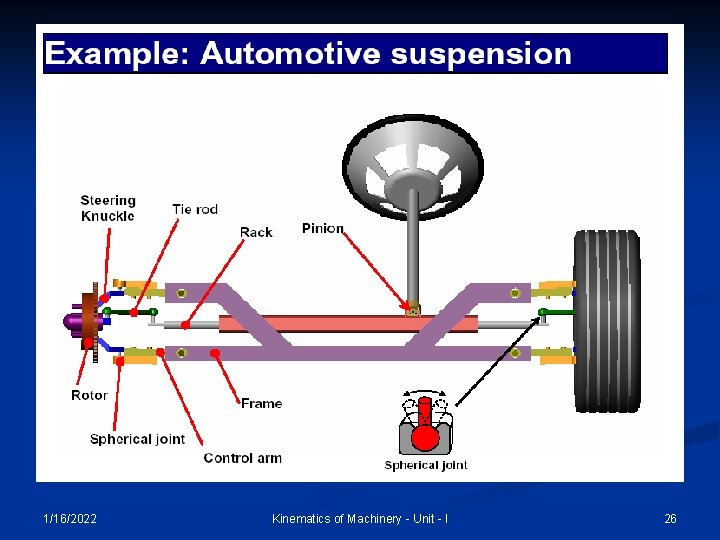 Example: Automotive suspension

Steering Knuckle

Tie rod

Rack

Pinion

Rotor

Spherical joint

Control arm

Frame

Spherical joint

1/16/2022

Kinematics of Machinery - Unit - I

26