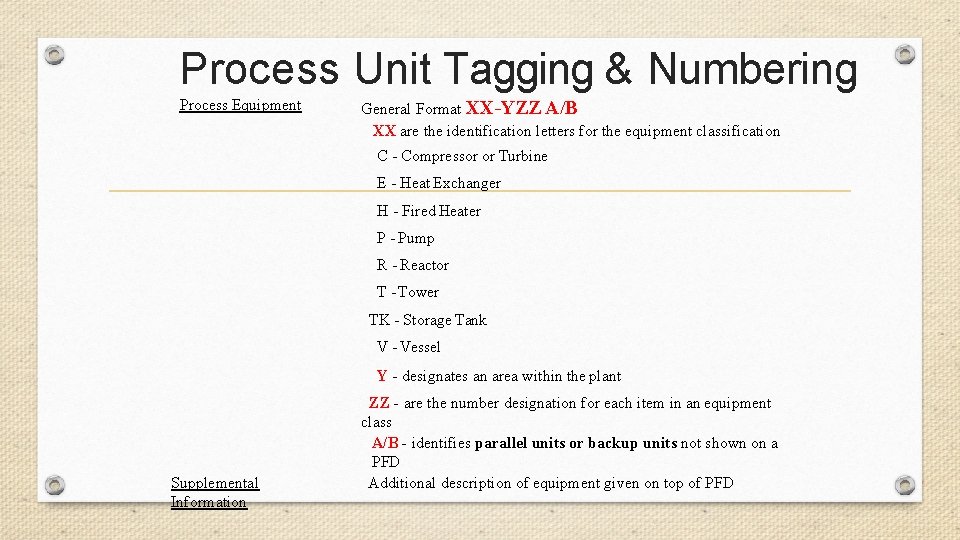 Process Unit Tagging & Numbering

Process Equipment

General Format XX-YZZ A/B

XX are the identification letters for the equipment classification

C - Compressor or Turbine

E - Heat Exchanger

H - Fired Heater

P - Pump

R - Reactor

T - Tower

TK - Storage Tank

V - Vessel

Y - designates an area within the plant

ZZ - are the number designation for each item in an equipment class

A/B - identifies parallel units or backup units not shown on a PFD

Supplemental Information

Additional description of equipment given on top of PFD