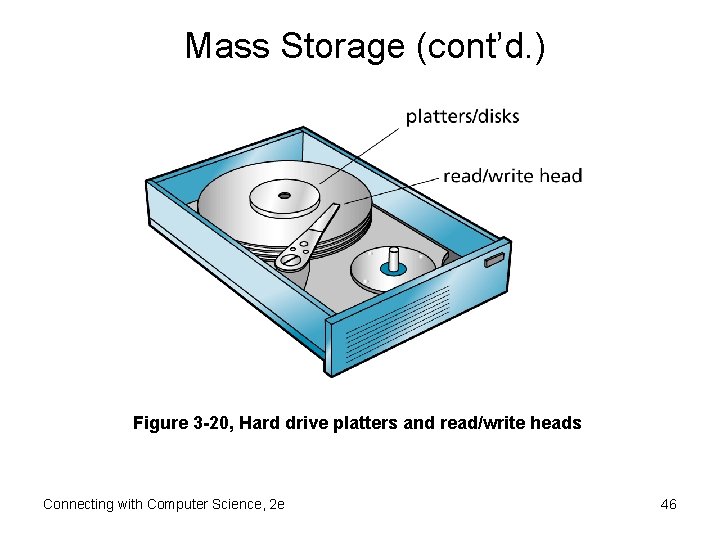 Mass Storage (cont'd.)

platters/disks

read/write head

Figure 3-20, Hard drive platters and read/write heads

Connecting with Computer Science, 2e

46