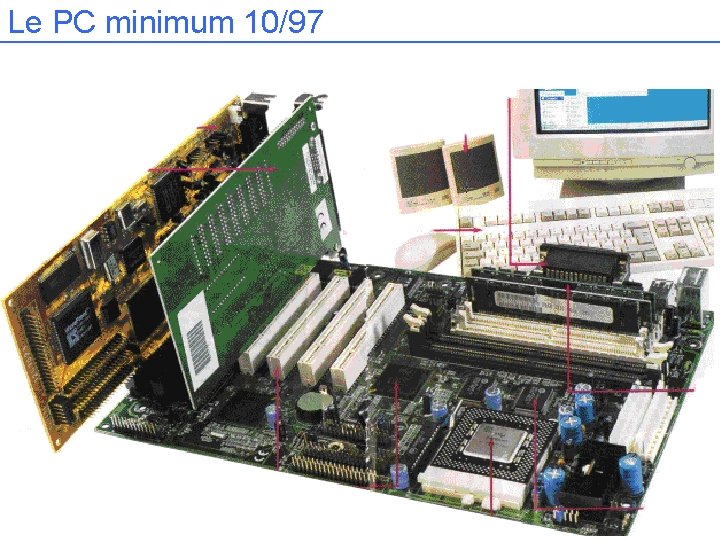 Le PC minimum 10/97