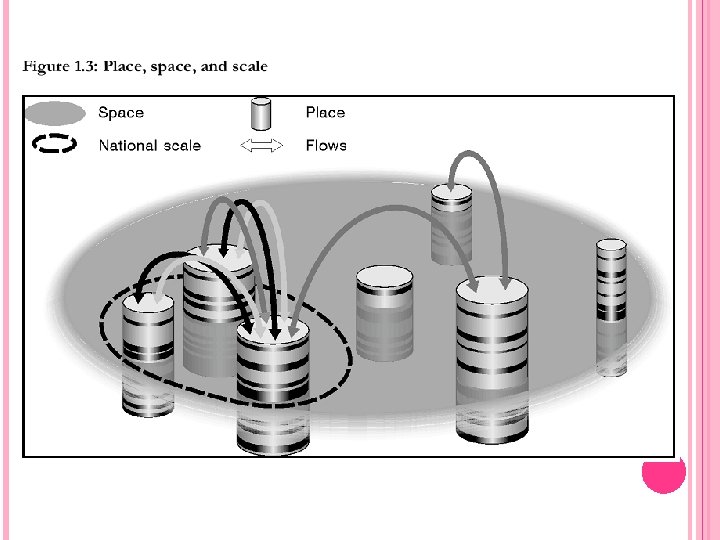 Figure 1.3: Place, space, and scale

Space
Place
National scale
Flows