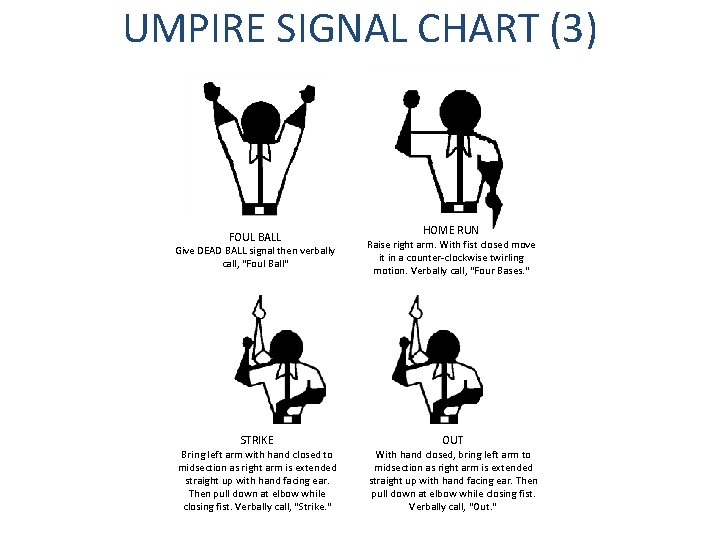 UMPIRE SIGNAL CHART (3)

FOUL BALL
Give DEAD BALL signal then verbally call, "Foul Ball"

HOME RUN
Raise right arm. With fist closed move it in a counter-clockwise twirling motion. Verbally call, "Four Bases."

STRIKE
Bring left arm with hand closed to midsection as right arm is extended straight up with hand facing ear. Then pull down at elbow while closing fist. Verbally call, "Strike."

OUT
With hand closed, bring left arm to midsection as right arm is extended straight up with hand facing ear. Then pull down at elbow while closing fist. Verbally call, "Out."