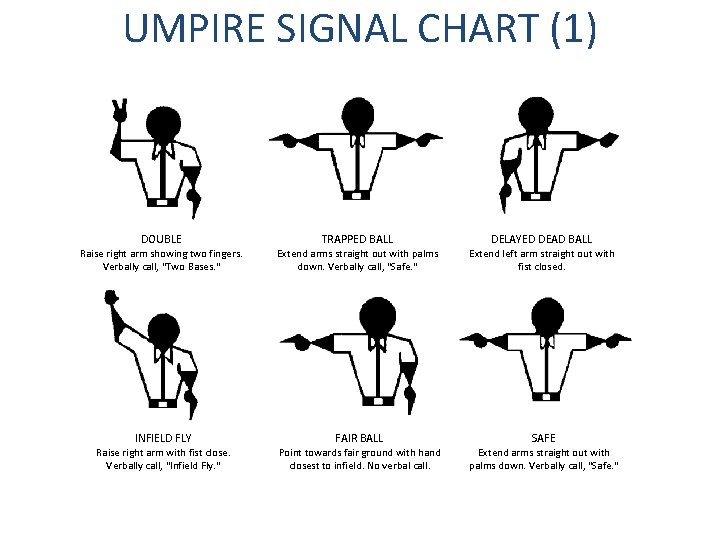 UMPIRE SIGNAL CHART (1)

DOUBLE
Raise right arm showing two fingers. Verbally call, "Two Bases."

TRAPPED BALL
Extend arms straight out with palms down. Verbally call, "Safe."

DELAYED DEAD BALL
Extend left arm straight out with fist closed.

INFIELD FLY
Raise right arm with fist close. Verbally call, "Infield Fly."

FAIR BALL
Point towards fair ground with hand closest to infield. No verbal call.

SAFE
Extend arms straight out with palms down. Verbally call, "Safe."