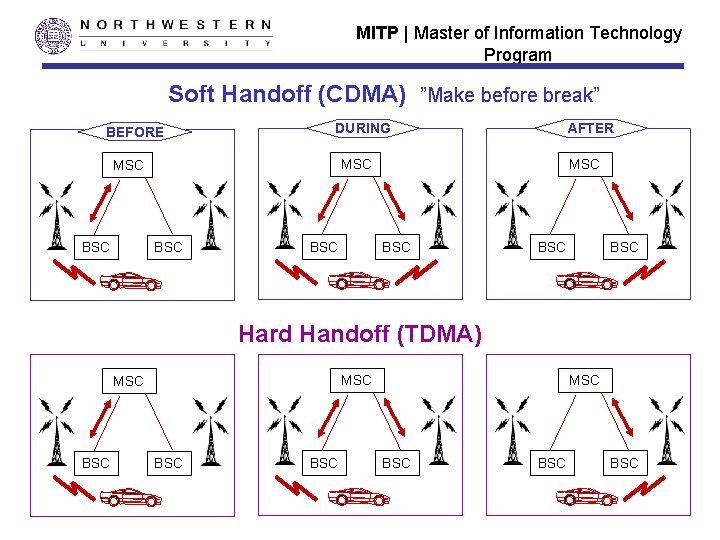 NORTHWESTERN
UNIVERSITY

MITP | Master of Information Technology Program

Soft Handoff (CDMA) "Make before break"

BEFORE

MSC

BSC BSC

DURING

MSC

BSC BSC

AFTER

MSC

BSC BSC

Hard Handoff (TDMA)

MSC

BSC BSC

MSC

BSC BSC

MSC

BSC BSC