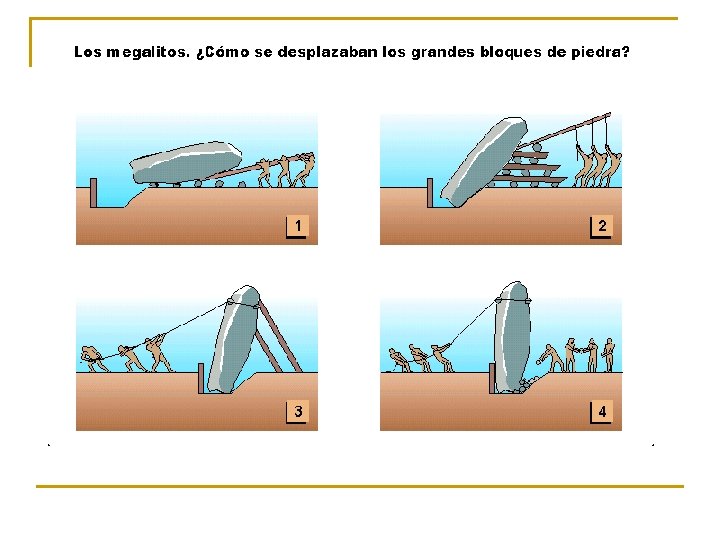 Los megalitos. ¿Cómo se desplazaban los grandes bloques de piedra?

1

2

3

4