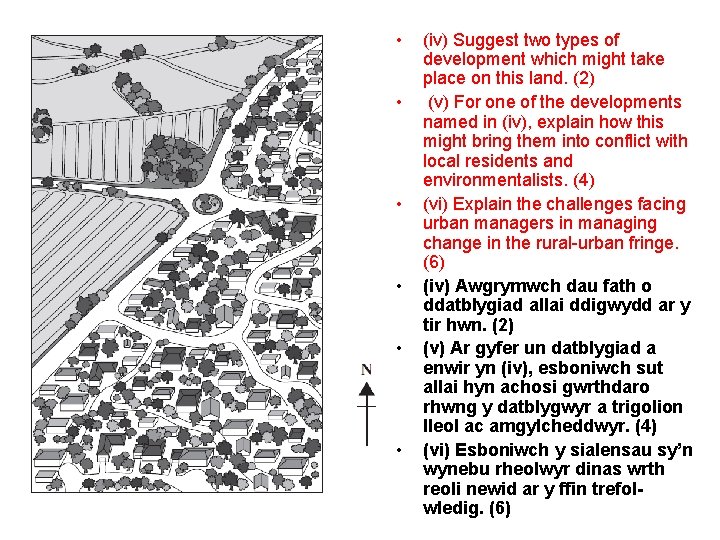 N

• (iv) Suggest two types of development which might take place on this land. (2)

• (v) For one of the developments named in (iv), explain how this might bring them into conflict with local residents and environmentalists. (4)

• (vi) Explain the challenges facing urban managers in managing change in the rural-urban fringe. (6)

• (iv) Awgrymwch dau fath o ddatblygiad allai ddigwydd ar y tir hwn. (2)

• (v) Ar gyfer un datblygiad a enwir yn (iv), esboniwch sut allai hyn achosi gwrthdaro rhwng y datblygwyr a trigolion lleol ac amgylcheddwyr. (4)

• (vi) Esboniwch y sialensau sy'n wynebu rheolwyr dinas wrth reoli newid ar y ffin trefol-wledig. (6)