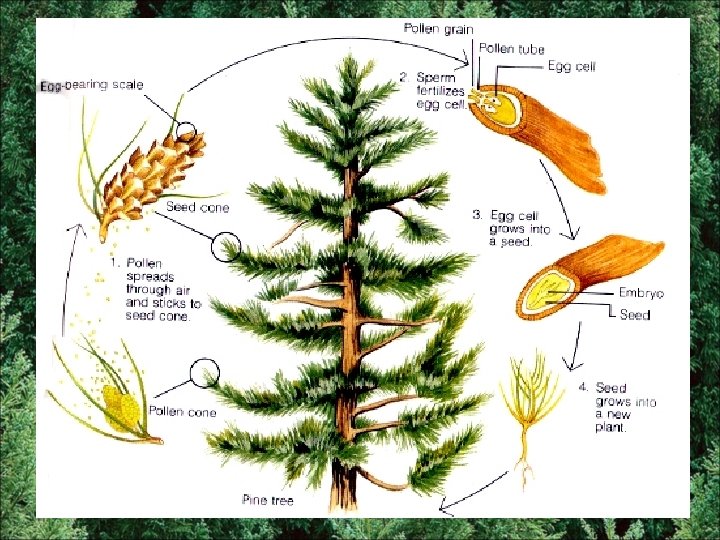 Egg-bearing scale

Seed cone

1. Pollen spreads through air and sticks to seed cone.

Pollen cone

Pine tree

Pollen grain

Pollen tube

Egg cell

2. Sperm fertilizes egg cell.

3. Egg cell grows into a seed.

Embryo

Seed

4. Seed grows into a new plant.