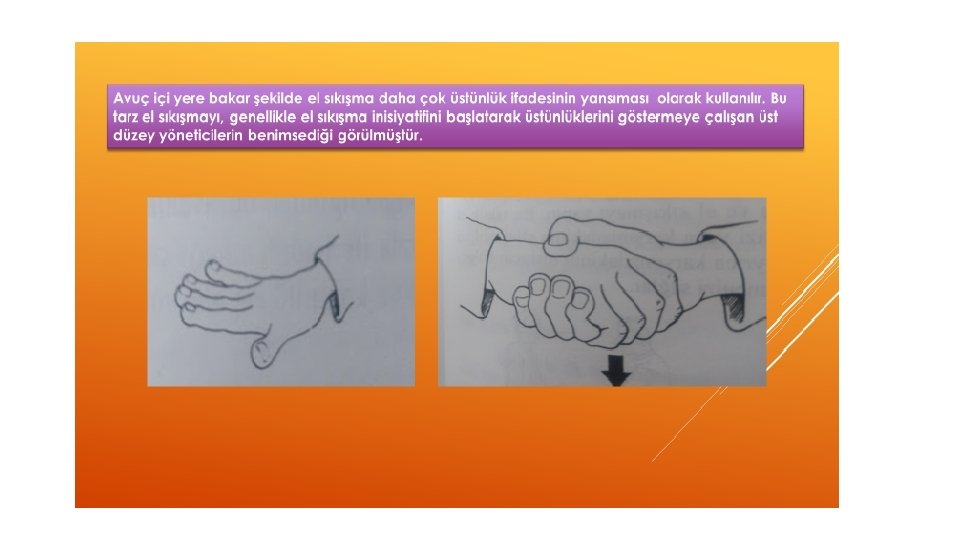 Avuç içi yere bakar şekilde el sıkışma daha çok üstünlük ifadesinin yansıması olarak kullanılır. Bu tarz el sıkışmayı, genellikle el sıkışma inisiyatifini başlatarak üstünlüklerini göstermeye çalışan üst düzey yöneticilerin benimsediği görülmüştür.