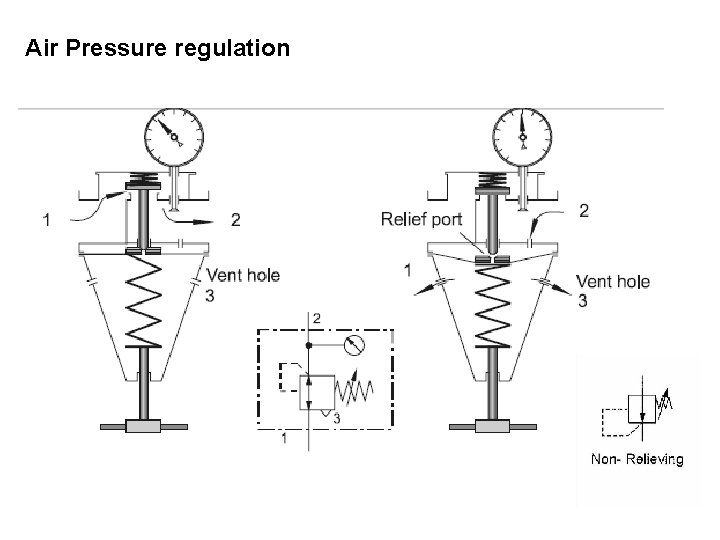 Air Pressure regulation

1

2

Vent hole
3

2

3

1

Relief port

2

1

Vent hole
3

Non- Relieving