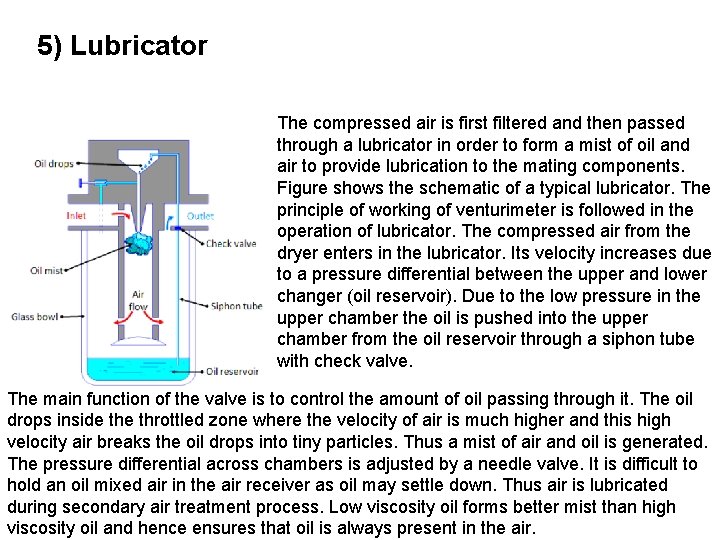 5) Lubricator

Oil drops
Inlet
Outlet
Check valve
Oil mist
Air flow
Siphon tube
Glass bowl
Oil reservoir

The compressed air is first filtered and then passed through a lubricator in order to form a mist of oil and air to provide lubrication to the mating components. Figure shows the schematic of a typical lubricator. The principle of working of venturimeter is followed in the operation of lubricator. The compressed air from the dryer enters in the lubricator. Its velocity increases due to a pressure differential between the upper and lower changer (oil reservoir). Due to the low pressure in the upper chamber the oil is pushed into the upper chamber from the oil reservoir through a siphon tube with check valve.

The main function of the valve is to control the amount of oil passing through it. The oil drops inside the throttled zone where the velocity of air is much higher and this high velocity air breaks the oil drops into tiny particles. Thus a mist of air and oil is generated. The pressure differential across chambers is adjusted by a needle valve. It is difficult to hold an oil mixed air in the air receiver as oil may settle down. Thus air is lubricated during secondary air treatment process. Low viscosity oil forms better mist than high viscosity oil and hence ensures that oil is always present in the air.