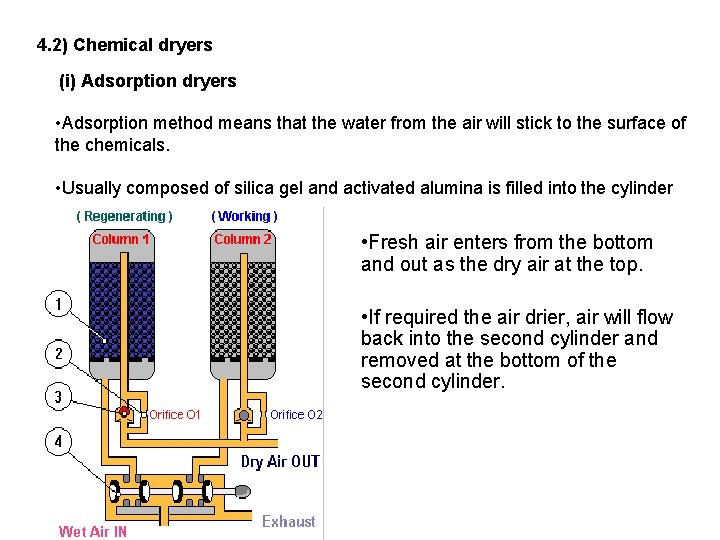 4.2) Chemical dryers

(i) Adsorption dryers

•Adsorption method means that the water from the air will stick to the surface of the chemicals.

•Usually composed of silica gel and activated alumina is filled into the cylinder

( Regenerating )

( Working )

Column 1

Column 2

1

2

3

4

Orifice O1

Orifice O2

Dry Air OUT

Wet Air IN

Exhaust

•Fresh air enters from the bottom and out as the dry air at the top.

•If required the air drier, air will flow back into the second cylinder and removed at the bottom of the second cylinder.