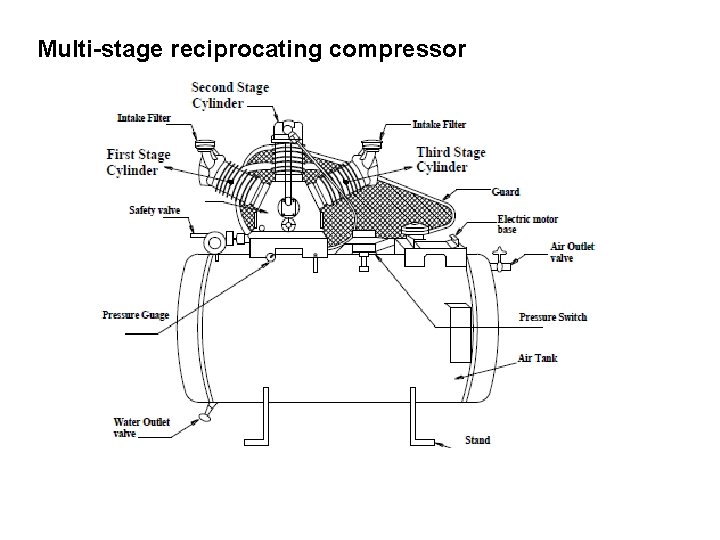 Multi-stage reciprocating compressor

Second Stage Cylinder

Intake Filter

Intake Filter

First Stage Cylinder

Third Stage Cylinder

Guard

Safety valve

Electric motor base

Air Outlet valve

Pressure Guage

Pressure Switch

Air Tank

Water Outlet valve

Stand