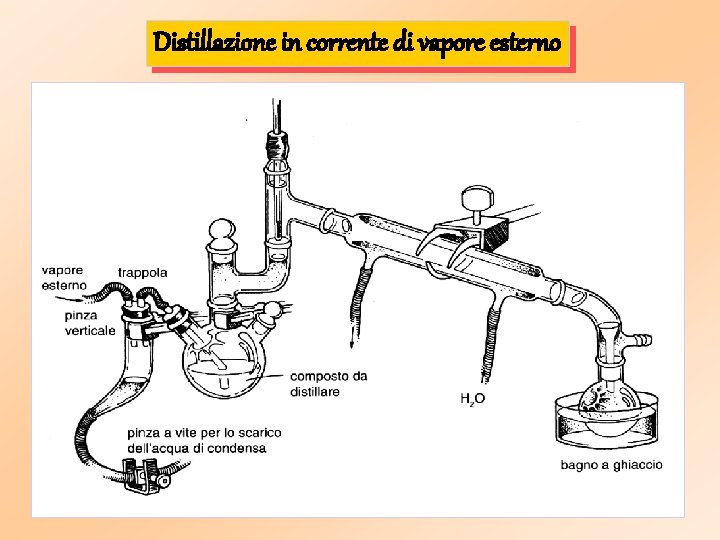 Distillazione in corrente di vapore esterno

vapore esterno

trappola

pinza verticale

composto da distillare

$H_2O$

pinza a vite per lo scarico dell'acqua di condensa

bagno a ghiaccio