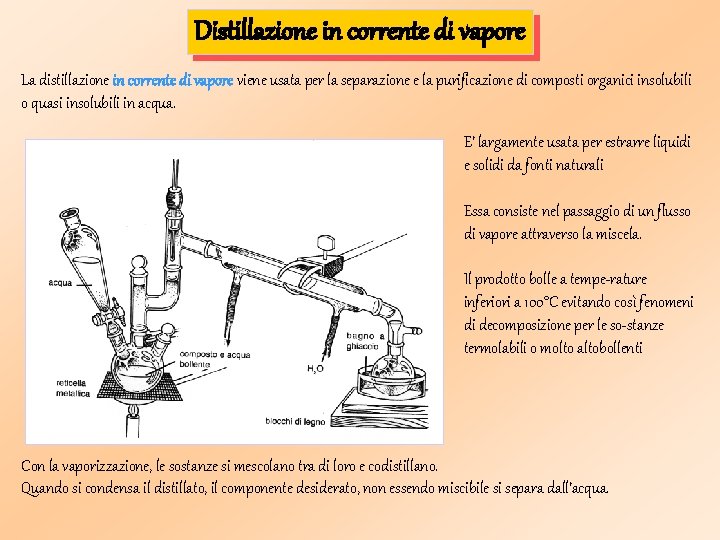 Distillazione in corrente di vapore

La distillazione in corrente di vapore viene usata per la separazione e la purificazione di composti organici insolubili o quasi insolubili in acqua.

acqua

composto e acqua bollente

reticella metallica

$H_2O$

bagno a ghiaccio

blocchi di legno

E' largamente usata per estrarre liquidi e solidi da fonti naturali

Essa consiste nel passaggio di un flusso di vapore attraverso la miscela.

Il prodotto bolle a tempe-rature inferiori a 100°C evitando così fenomeni di decomposizione per le so-stanze termolabili o molto altobollenti

Con la vaporizzazione, le sostanze si mescolano tra di loro e codistillano.
Quando si condensa il distillato, il componente desiderato, non essendo miscibile si separa dall'acqua.