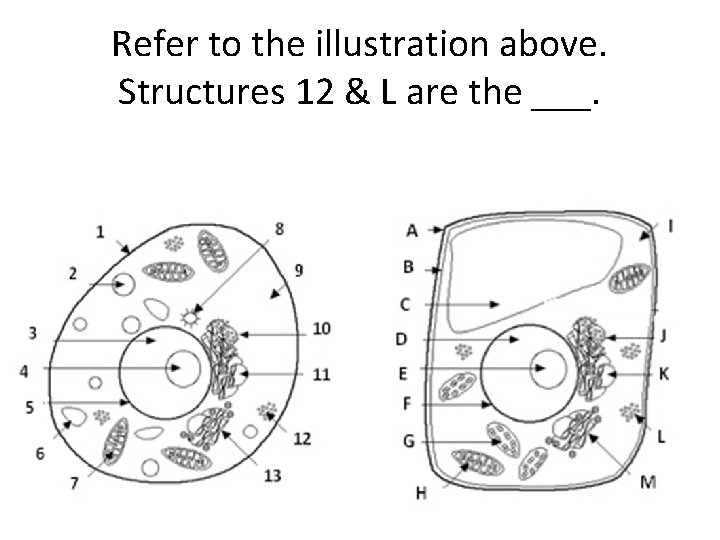 Refer to the illustration above.
Structures 12 & L are the ___.

1
2
3
4
5
6
7
8
9
10
11
12
13

A
B
C
D
E
F
G
H
I
J
K
L
M