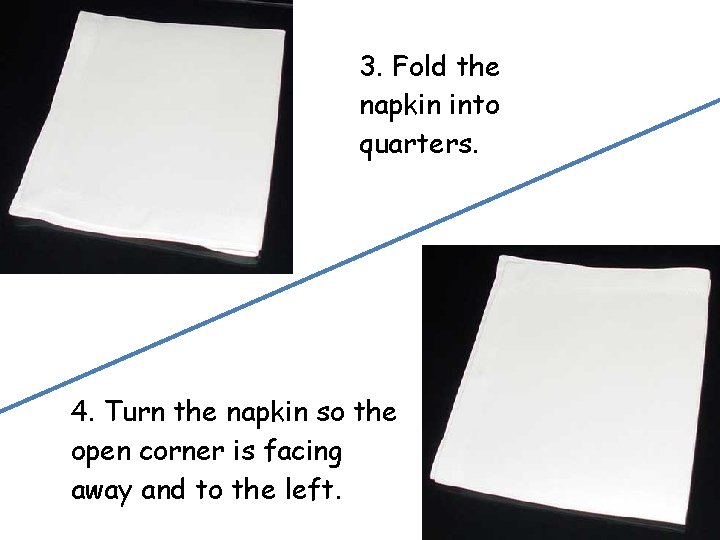 3. Fold the napkin into quarters.

4. Turn the napkin so the open corner is facing away and to the left.