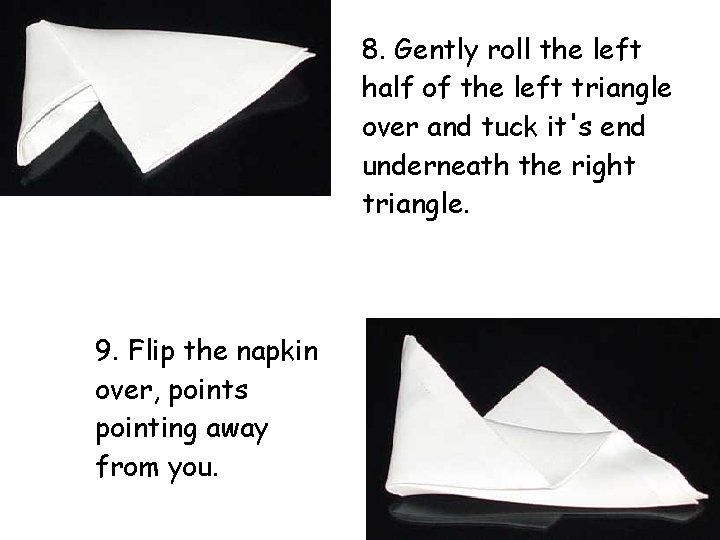 8. Gently roll the left half of the left triangle over and tuck it's end underneath the right triangle.

9. Flip the napkin over, points pointing away from you.