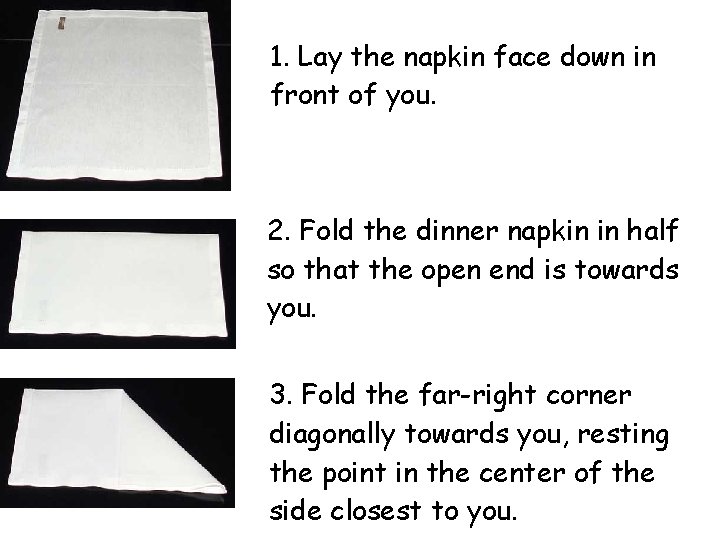 1. Lay the napkin face down in front of you.

2. Fold the dinner napkin in half so that the open end is towards you.

3. Fold the far-right corner diagonally towards you, resting the point in the center of the side closest to you.