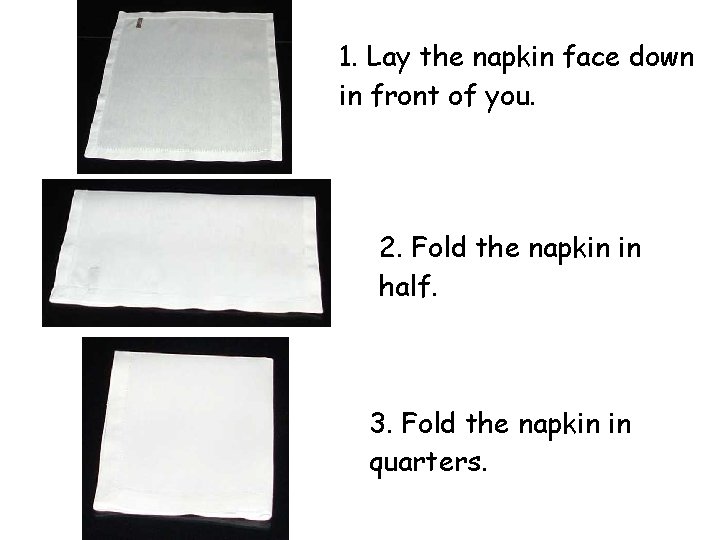 1. Lay the napkin face down in front of you.

2. Fold the napkin in half.

3. Fold the napkin in quarters.