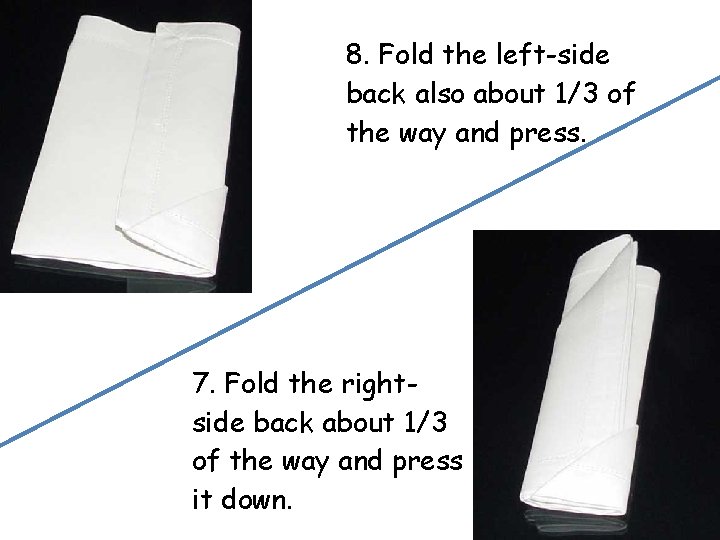 8. Fold the left-side back also about 1/3 of the way and press.

7. Fold the right-side back about 1/3 of the way and press it down.