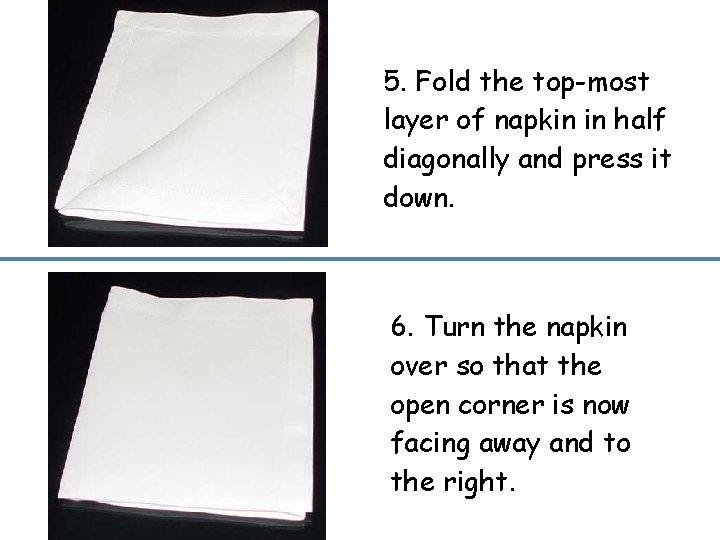 5. Fold the top-most layer of napkin in half diagonally and press it down.

6. Turn the napkin over so that the open corner is now facing away and to the right.