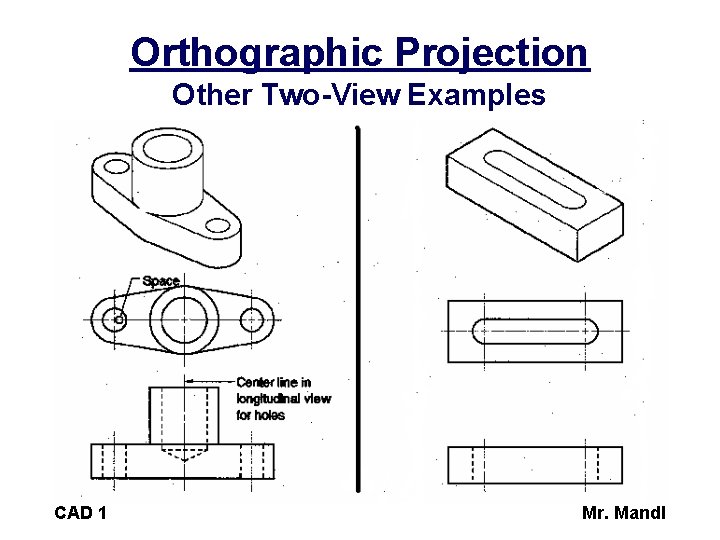 Orthographic Projection
Other Two-View Examples

Space

Center line in longitudinal view for holes

CAD 1

Mr. Mandl