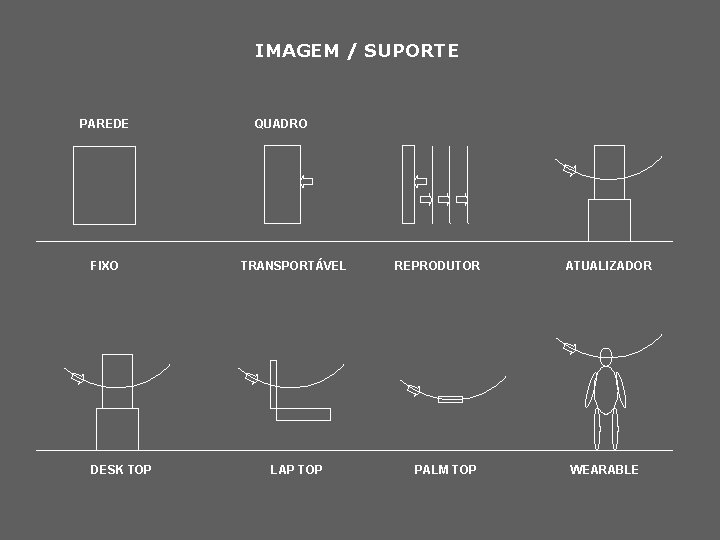 IMAGEM / SUPORTE

PAREDE

QUADRO

FIXO

TRANSPORTÁVEL

REPRODUTOR

ATUALIZADOR

DESK TOP

LAP TOP

PALM TOP

WEARABLE