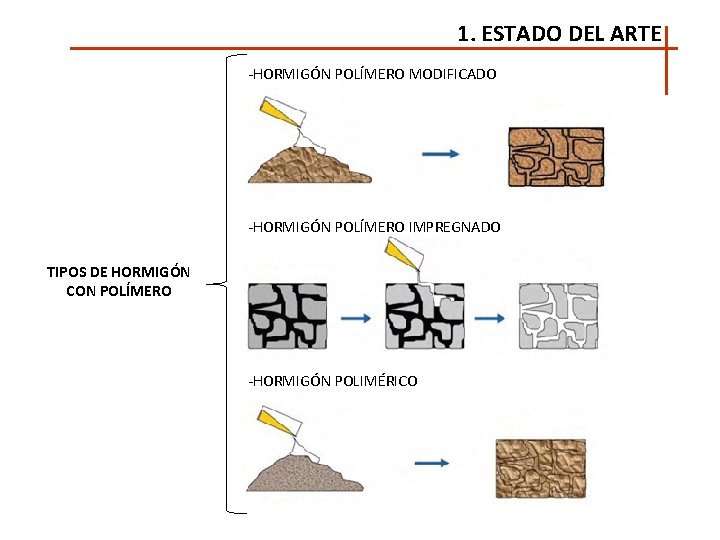 1. ESTADO DEL ARTE

TIPOS DE HORMIGÓN CON POLÍMERO

-HORMIGÓN POLÍMERO MODIFICADO

-HORMIGÓN POLÍMERO IMPREGNADO

-HORMIGÓN POLIMÉRICO