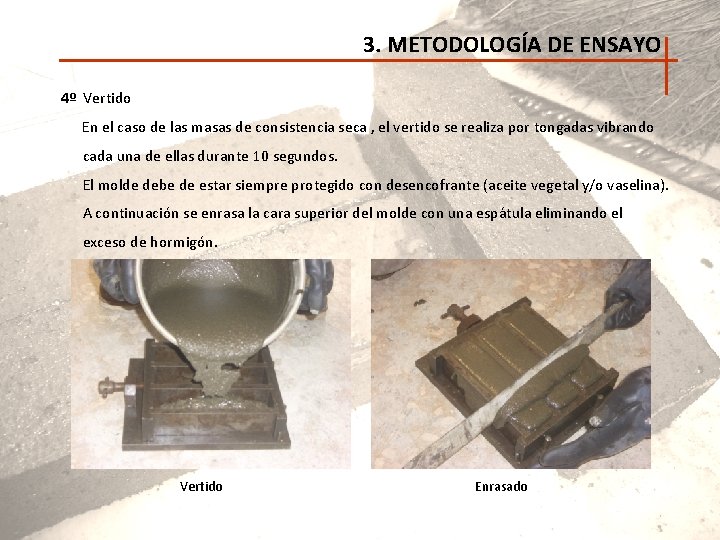 3. METODOLOGÍA DE ENSAYO

4º Vertido

En el caso de las masas de consistencia seca , el vertido se realiza por tongadas vibrando cada una de ellas durante 10 segundos.

El molde debe de estar siempre protegido con desencofrante (aceite vegetal y/o vaselina).

A continuación se enrasa la cara superior del molde con una espátula eliminando el exceso de hormigón.

Vertido

Enrasado