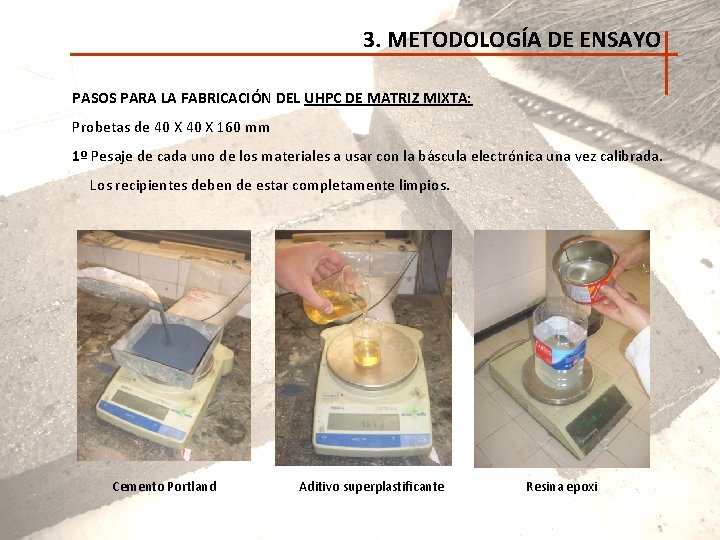 3. METODOLOGÍA DE ENSAYO

PASOS PARA LA FABRICACIÓN DEL UHPC DE MATRIZ MIXTA:

Probetas de 40 X 40 X 160 mm

1º Pesaje de cada uno de los materiales a usar con la báscula electrónica una vez calibrada.

Los recipientes deben de estar completamente limpios.

Cemento Portland

Aditivo superplastificante

Resina epoxi