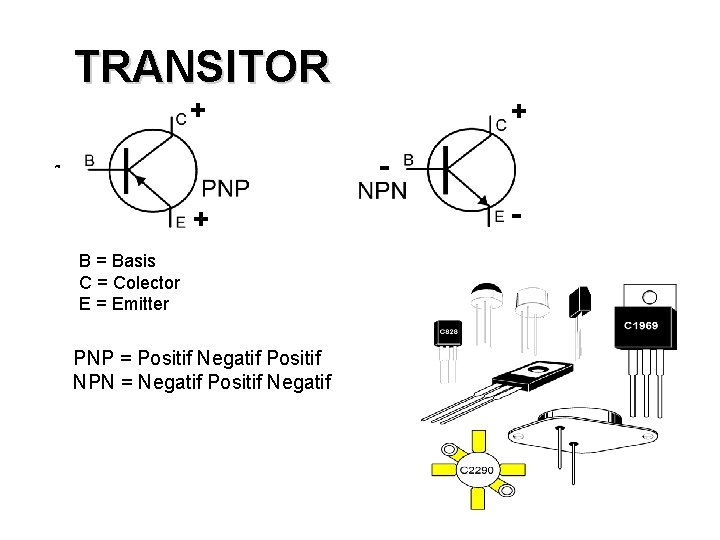 TRANSITOR

C +
B
PNP
E +

C +
- B
NPN
E -

B = Basis
C = Colector
E = Emitter

PNP = Positif Negatif Positif
NPN = Negatif Positif Negatif

C828
C1969
C2290