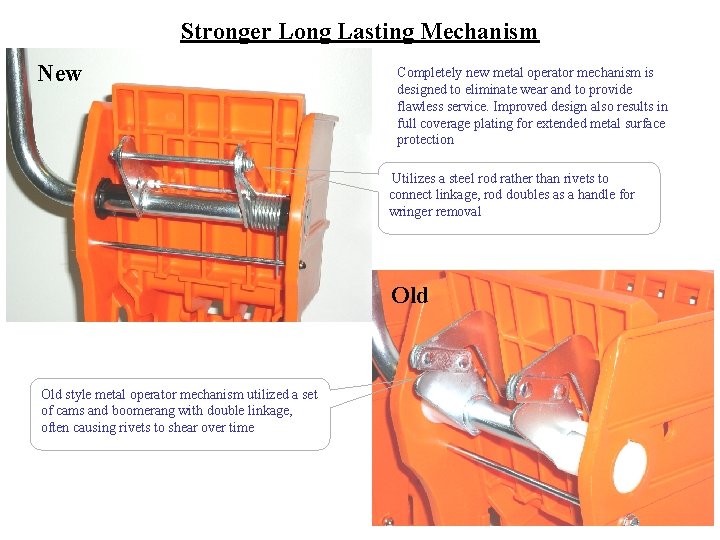 Stronger Long Lasting Mechanism

New

Completely new metal operator mechanism is designed to eliminate wear and to provide flawless service. Improved design also results in full coverage plating for extended metal surface protection

Utilizes a steel rod rather than rivets to connect linkage, rod doubles as a handle for wringer removal

Old

Old style metal operator mechanism utilized a set of cams and boomerang with double linkage, often causing rivets to shear over time