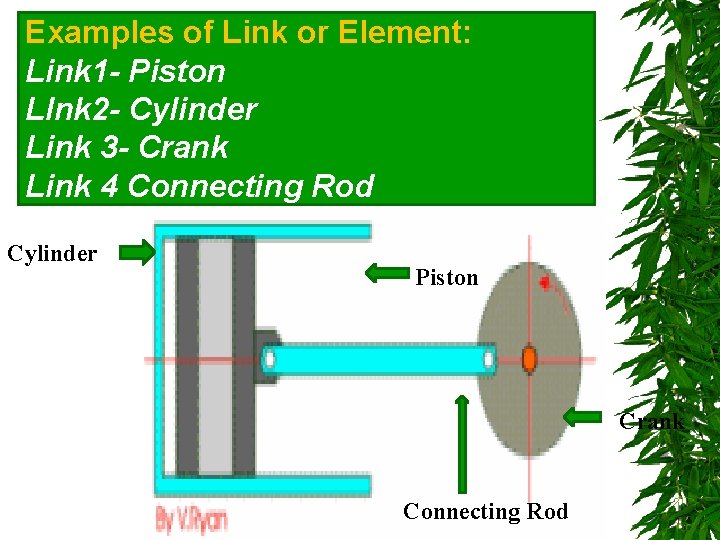 Examples of Link or Element:
Link1- Piston
LInk2- Cylinder
Link 3- Crank
Link 4 Connecting Rod

Cylinder

Piston

Crank

Connecting Rod

By V.Ryan